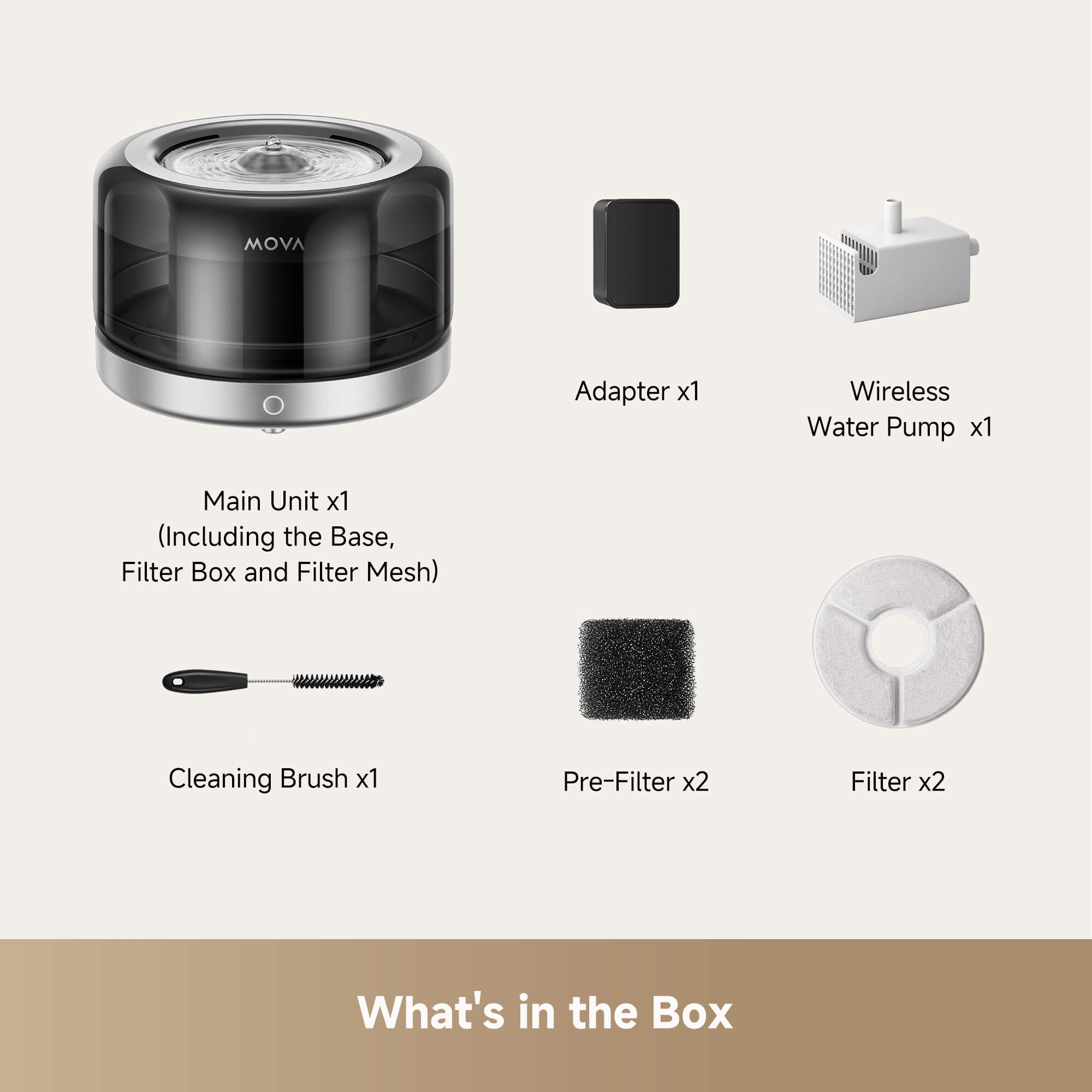 MOVA

Adapter x1

Wireless Water Pump x1

Main Unit x1 (Including the Base, Filter Box and Filter Mesh)

Cleaning Brush x1

Pre-Filter x2

Filter x2

What's in the Box